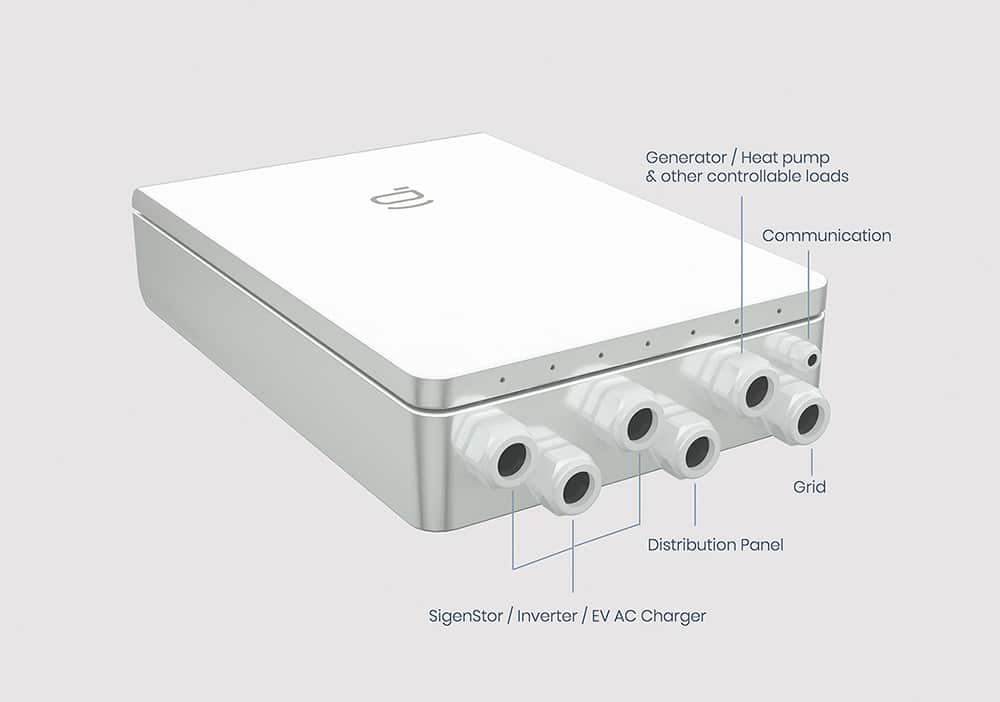 Generator / Heat pump
& other controllable loads

Communication

Grid

Distribution Panel

SigenStor / Inverter / EV AC Charger