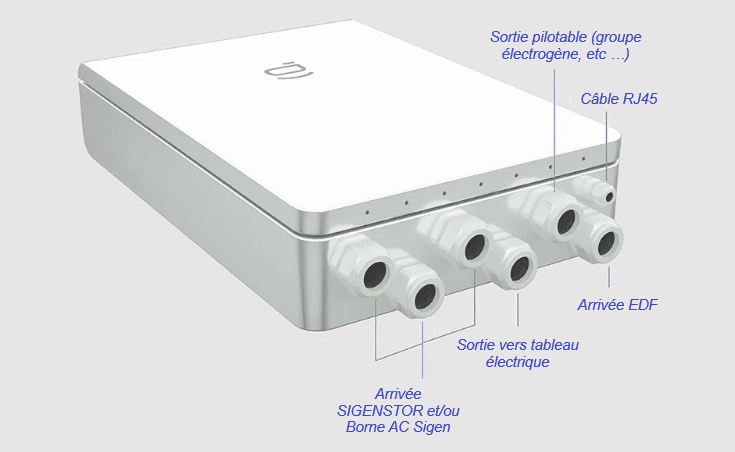 Sortie pilotable (groupe électrogène, etc …)

Câble RJ45

Arrivée EDF

Sortie vers tableau électrique

Arrivée SIGENSTOR et/ou Borne AC Sigen